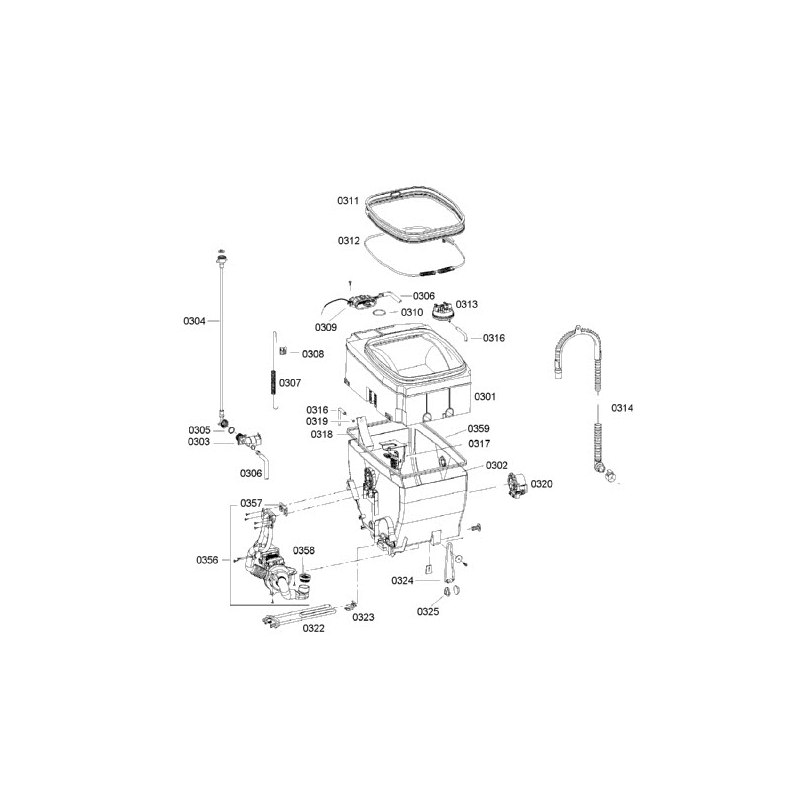 0311
0312
0306
0313
0309
0310
0316
0304
0308
0307
0301
0314
0316
0319
0318
0359
0317
0305
0303
0306
0302
0320
0357
0356
0358
0324
0325
0323
0322