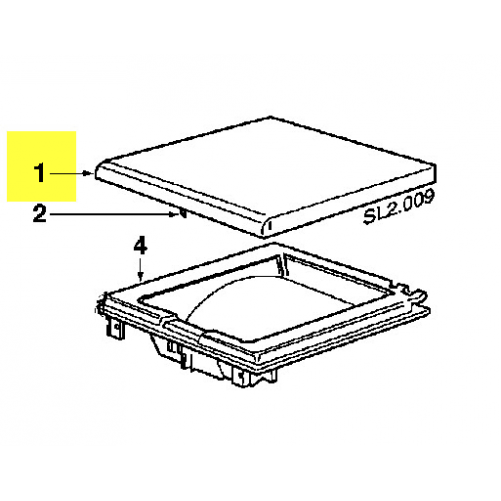 1
2
SL2.009
4